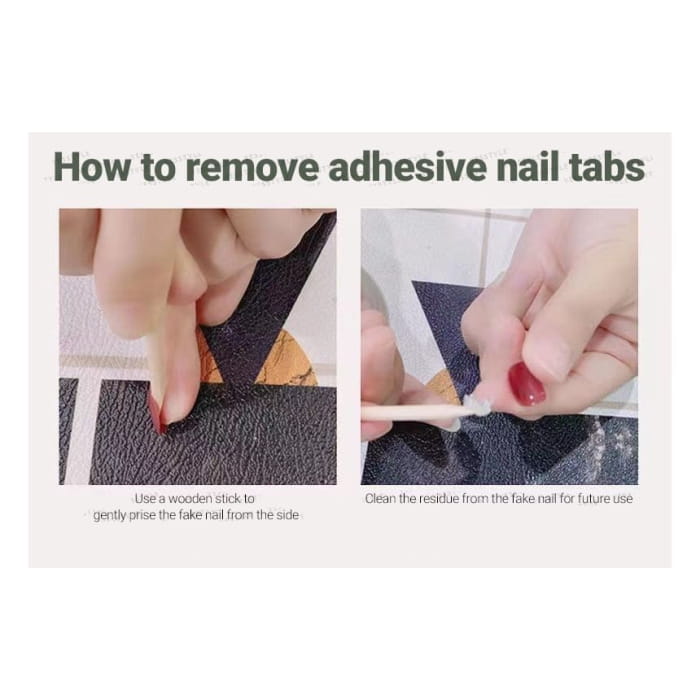 How to remove adhesive nail tabs

Use a wooden stick to gently prise the fake nail from the side

Clean the residue from the fake nail for future use