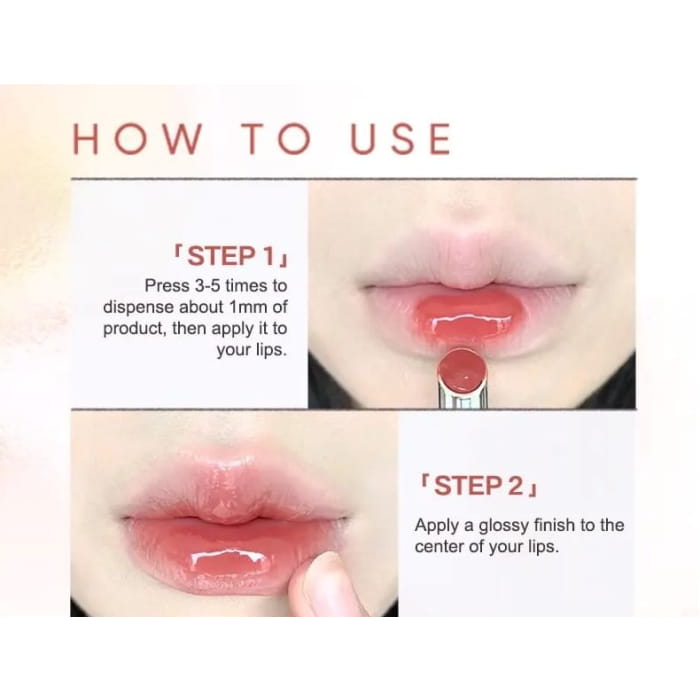 HOW TO USE

「STEP 1」

Press 3-5 times to dispense about 1mm of product, then apply it to your lips.

「STEP 2」

Apply a glossy finish to the center of your lips.