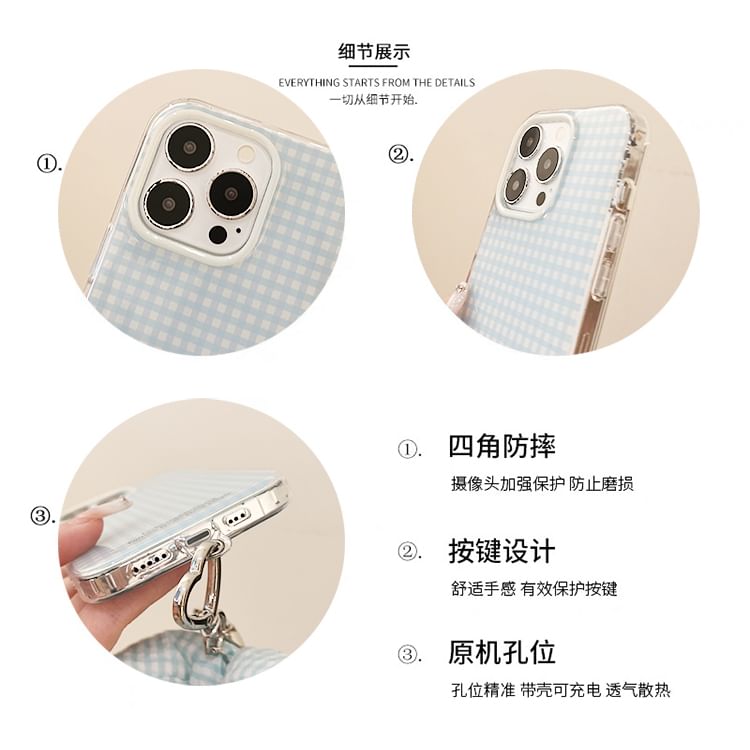 细节展示

EVERYTHING STARTS FROM THE DETAILS

一切从细节开始.

①.

②.

③.

①. 四角防摔

摄像头加强保护 防止磨损

②. 按键设计

舒适手感 有效保护按键

③. 原机孔位

孔位精准 带壳可充电 透气散热