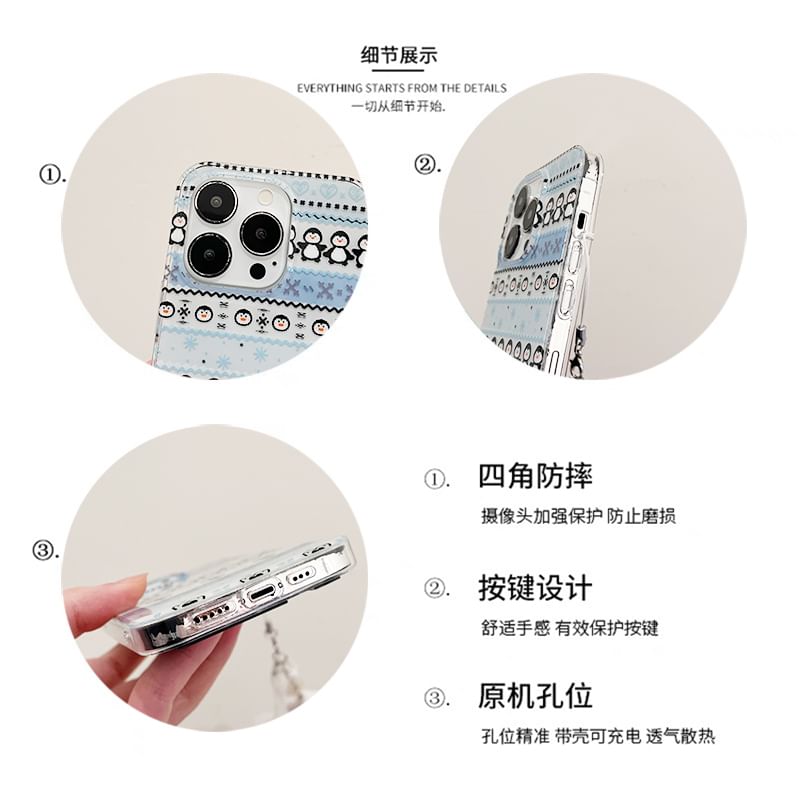 细节展示

EVERYTHING STARTS FROM THE DETAILS

一切从细节开始.

①.

②.

③.

①. 四角防摔

摄像头加强保护 防止磨损

②. 按键设计

舒适手感 有效保护按键

③. 原机孔位

孔位精准 带壳可充电 透气散热