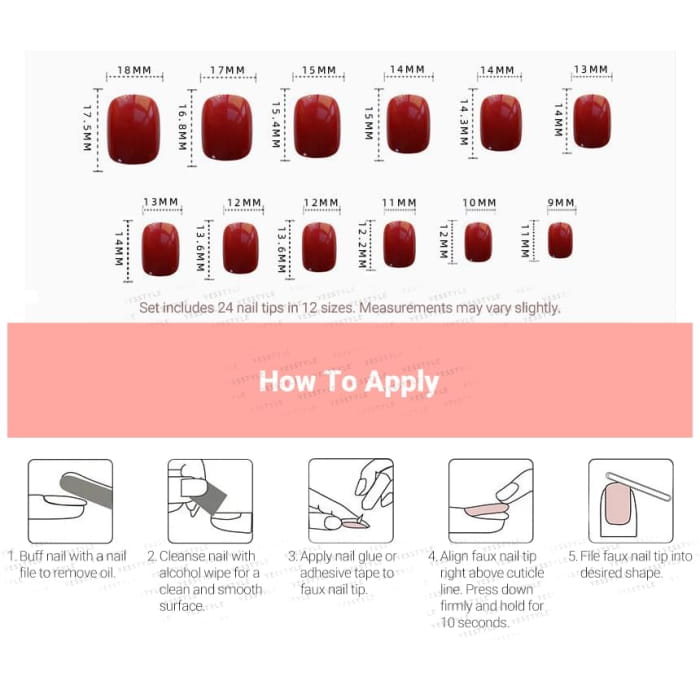 18MM
17.5MM
17MM
16.8MM
15MM
15.4MM
14MM
15MM
14MM
14.3MM
13MM
14MM

13MM
14MM
12MM
13.6MM
12MM
13.6MM
11MM
12.2MM
10MM
12MM
9MM
11MM

Set includes 24 nail tips in 12 sizes. Measurements may vary slightly.

How To Apply

1. Buff nail with a nail file to remove oil.

2. Cleanse nail with alcohol wipe for a clean and smooth surface.

3. Apply nail glue or adhesive tape to faux nail tip.

4. Align faux nail tip right above cuticle line. Press down firmly and hold for 10 seconds.

5. File faux nail tip into desired shape.