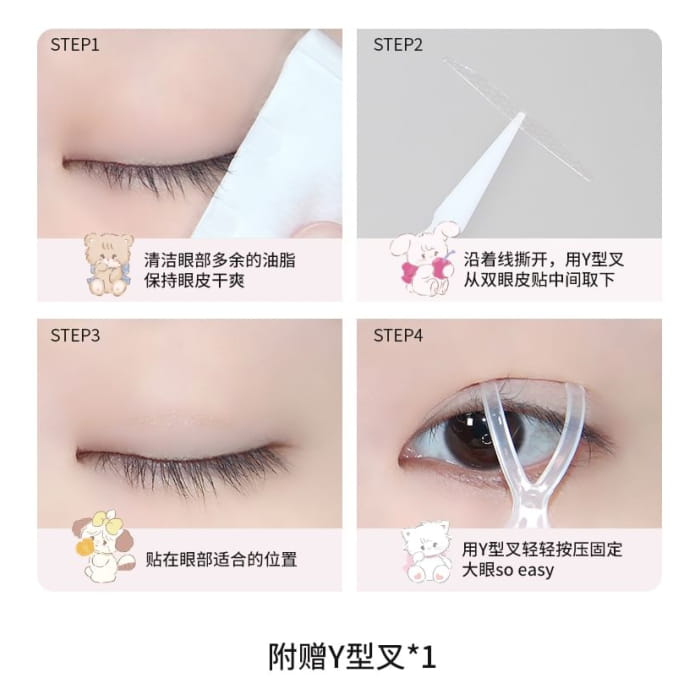 STEP1

清洁眼部多余的油脂
保持眼皮干爽

STEP2

沿着线撕开，用Y型叉
从双眼皮贴中间取下

STEP3

贴在眼部适合的位置

STEP4

用Y型叉轻轻按压固定
大眼so easy

附赠Y型叉*1