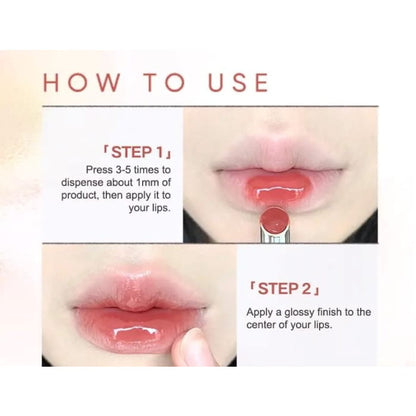 HOW TO USE

「STEP 1」

Press 3-5 times to dispense about 1mm of product, then apply it to your lips.

「STEP 2」

Apply a glossy finish to the center of your lips.