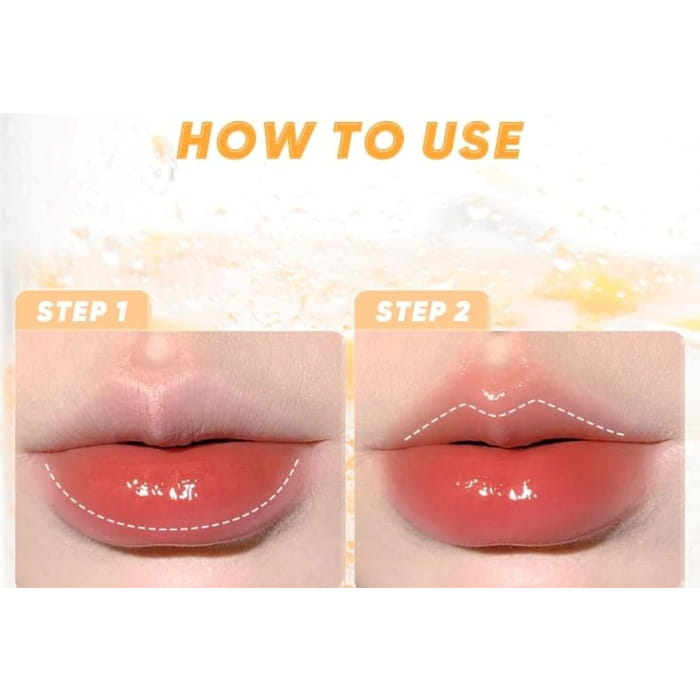 HOW TO USE

STEP 1

STEP 2