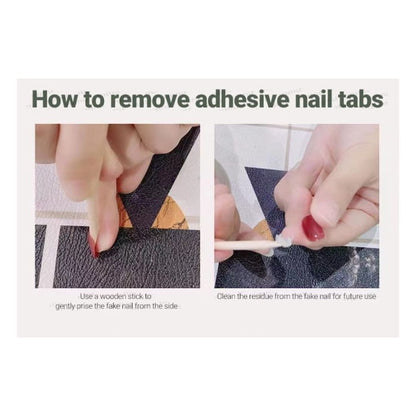 How to remove adhesive nail tabs

Use a wooden stick to gently prise the fake nail from the side

Clean the residue from the fake nail for future use