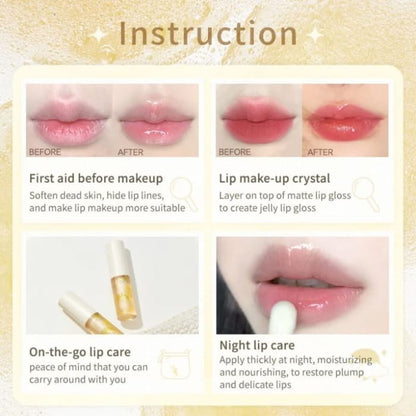 Instruction

BEFORE AFTER

First aid before makeup
Soften dead skin, hide lip lines, and make lip makeup more suitable

BEFORE AFTER

Lip make-up crystal
Layer on top of matte lip gloss to create jelly lip gloss

On-the-go lip care
peace of mind that you can carry around with you

Night lip care
Apply thickly at night, moisturizing and nourishing, to restore plump and delicate lips