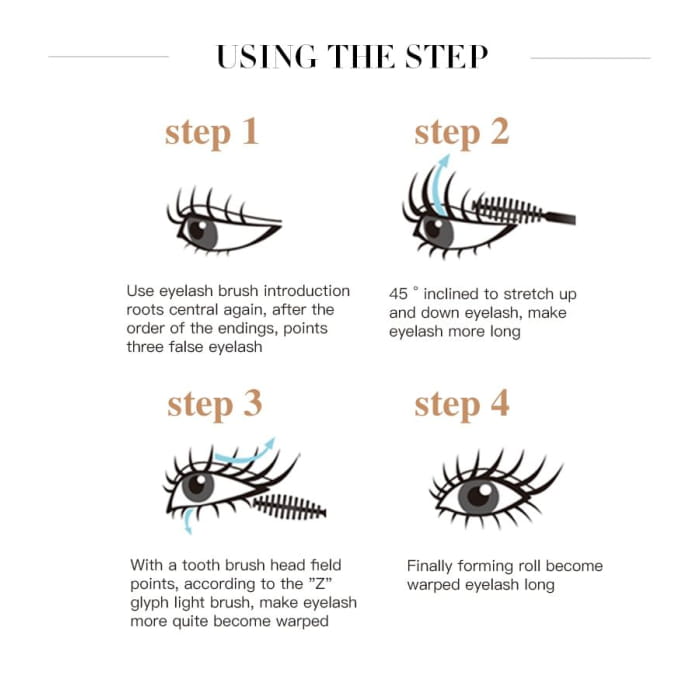 USING THE STEP

step 1

Use eyelash brush introduction roots central again, after the order of the endings, points three false eyelash

step 2

45 ° inclined to stretch up and down eyelash, make eyelash more long

step 3

With a tooth brush head field points, according to the "Z" glyph light brush, make eyelash more quite become warped

step 4

Finally forming roll become warped eyelash long