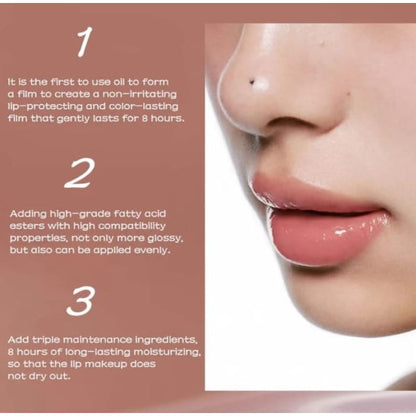 1

It is the first to use oil to form a film to create a non-irritating lip-protecting and color-lasting film that gently lasts for 8 hours.

2

Adding high-grade fatty acid esters with high compatibility properties, not only more glossy, but also can be applied evenly.

3

Add triple maintenance ingredients, 8 hours of long-lasting moisturizing, so that the lip makeup does not dry out.