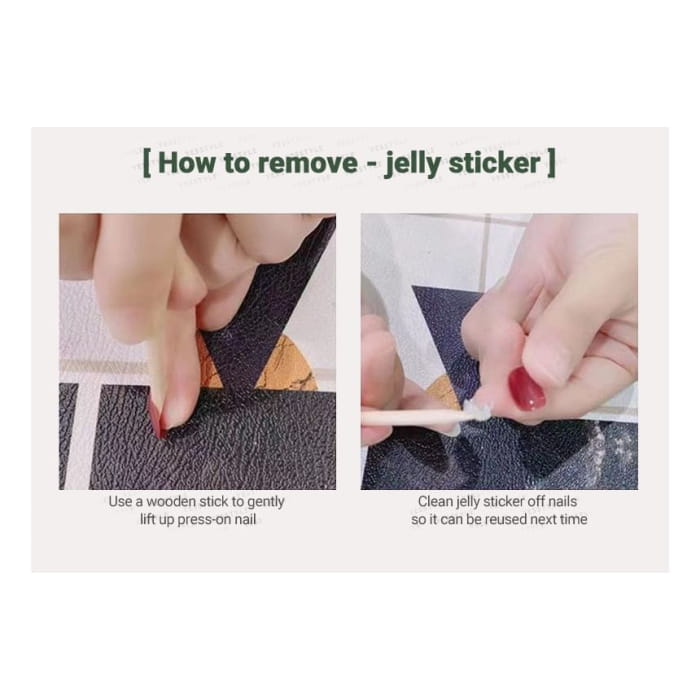 [ How to remove - jelly sticker ]

Use a wooden stick to gently lift up press-on nail

Clean jelly sticker off nails so it can be reused next time