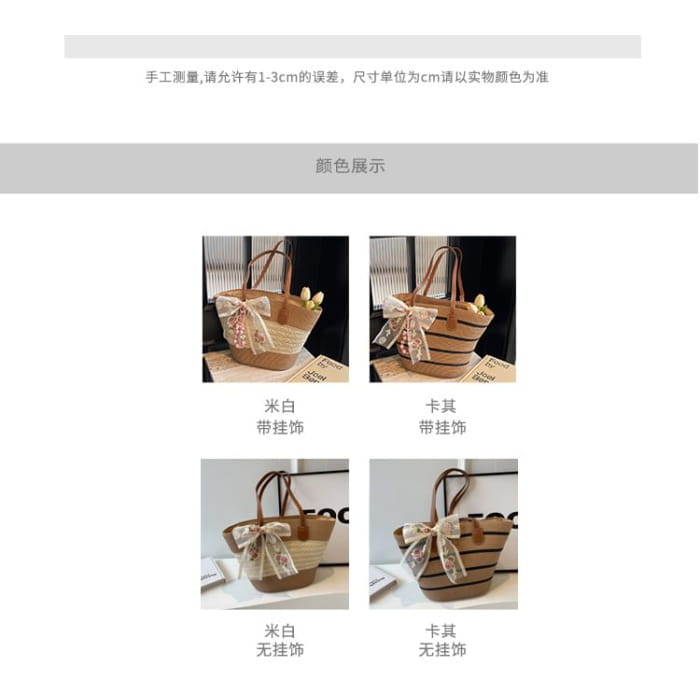 手工测量,请允许有1-3cm的误差，尺寸单位为cm请以实物颜色为准

颜色展示

米白
带挂饰

卡其
带挂饰

米白
无挂饰

卡其
无挂饰